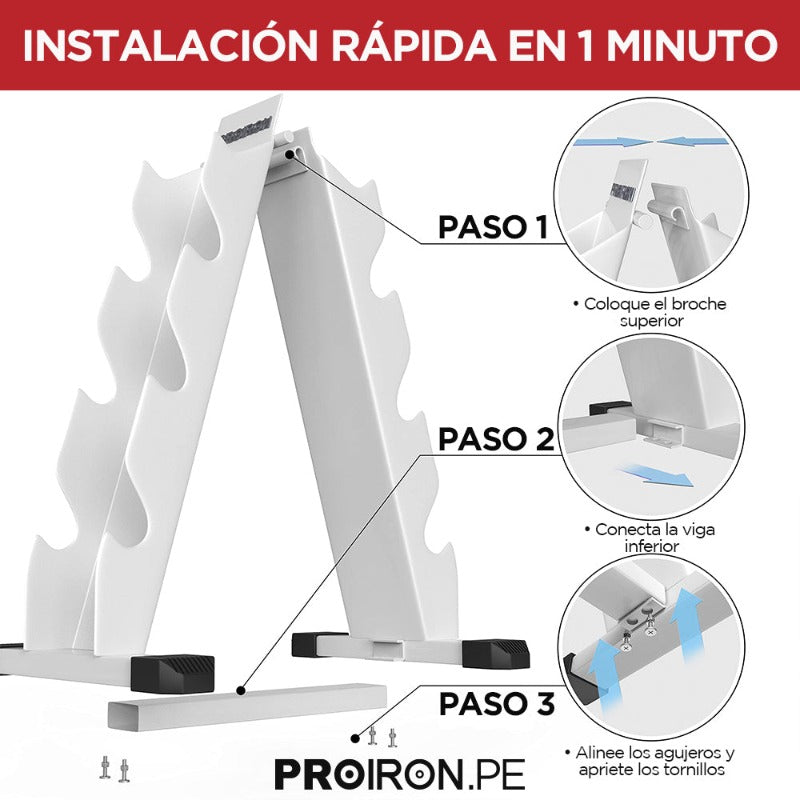 INSTALACIÓN RÁPIDA EN 1 MINUTO

PASO 1

• Coloque el broche superior

PASO 2

• Conecta la viga inferior

PASO 3

• Alinee los agujeros y apriete los tornillos

PROIRON.PE