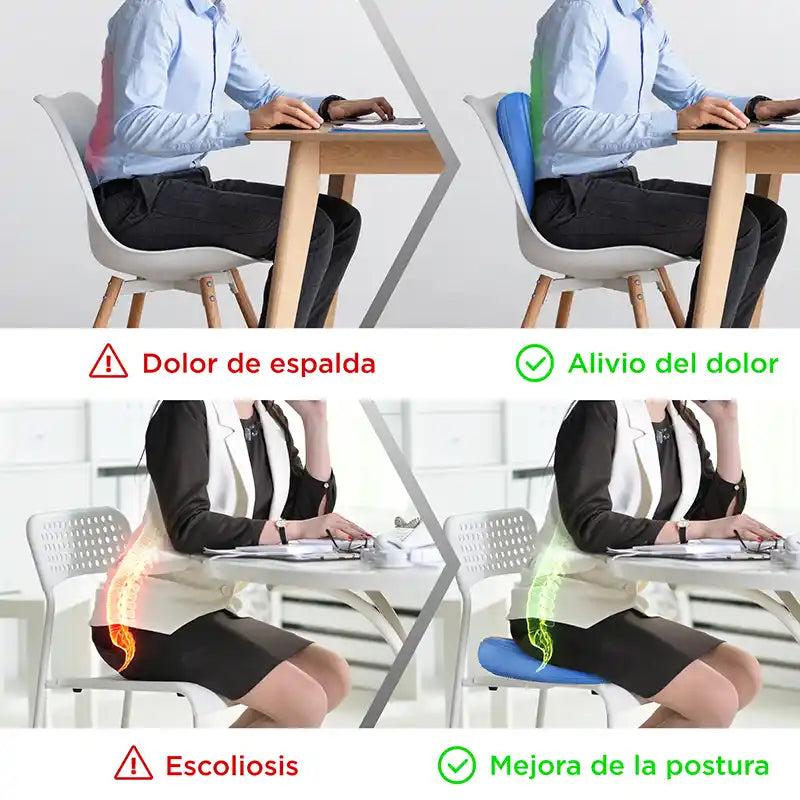 Dolor de espalda

Alivio del dolor

Escoliosis

Mejora de la postura