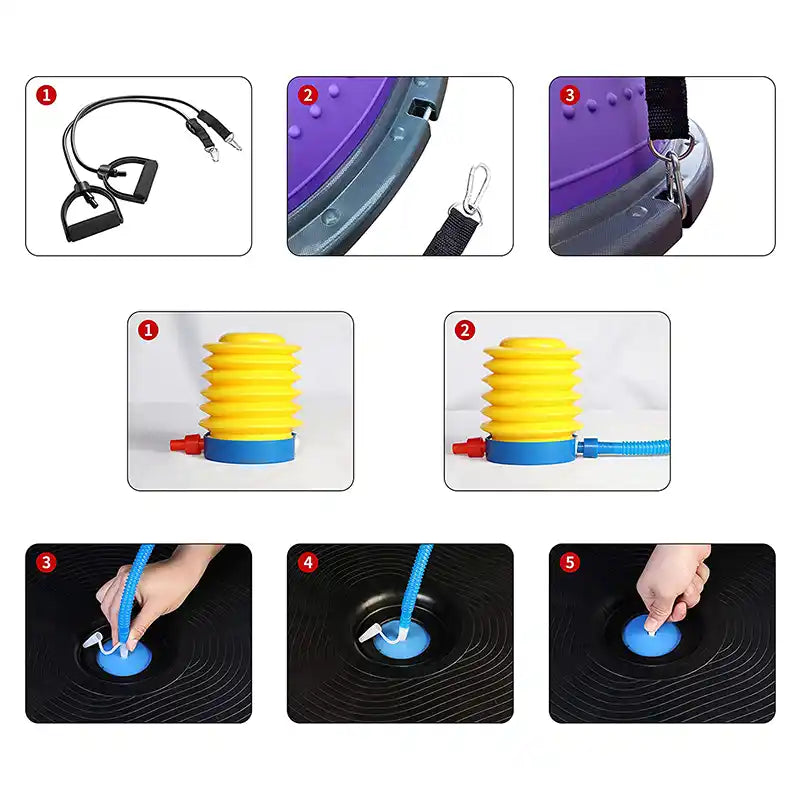 1
2
3
1
2
3
4
5