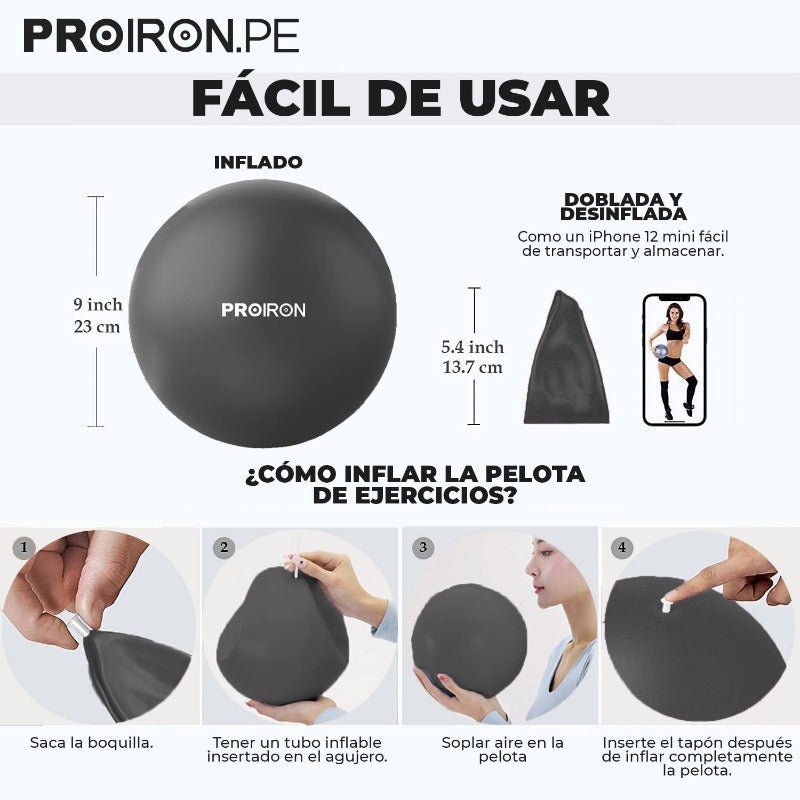 PROIRON.PE

FÁCIL DE USAR

INFLADO

9 inch
23 cm

PROIRON

DOBLADA Y DESINFLADA

Como un iPhone 12 mini fácil de transportar y almacenar.

5.4 inch
13.7 cm

¿CÓMO INFLAR LA PELOTA DE EJERCICIOS?

1

Saca la boquilla.

2

Tener un tubo inflable insertado en el agujero.

3

Soplar aire en la pelota

4

Inserte el tapón después de inflar completamente la pelota.