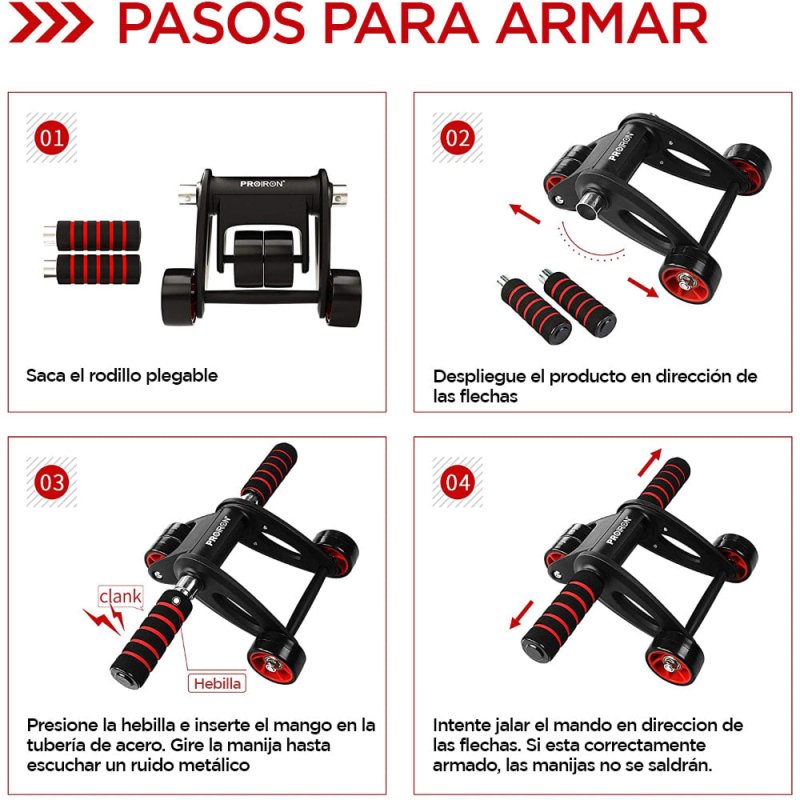 PASOS PARA ARMAR

01

PROIRON

Saca el rodillo plegable

02

PROIRON

Despliegue el producto en dirección de las flechas

03

PROIRON

clank

Hebilla

Presione la hebilla e inserte el mango en la tubería de acero. Gire la manija hasta escuchar un ruido metálico

04

PROIRON

Intente jalar el mando en direccion de las flechas. Si esta correctamente armado, las manijas no se saldrán.