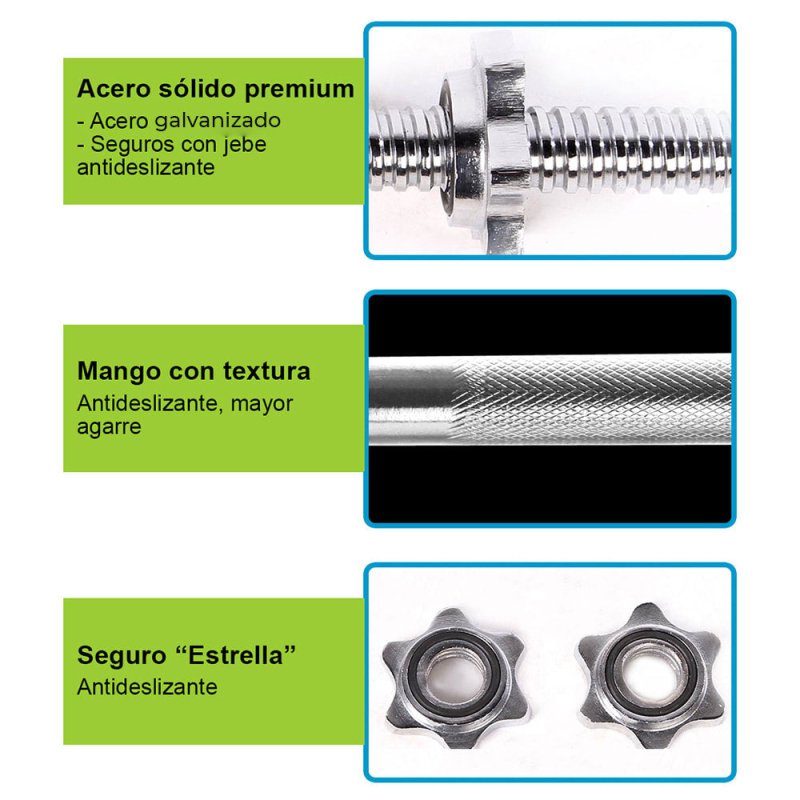 Acero sólido premium
- Acero galvanizado
- Seguros con jebe antideslizante

Mango con textura
Antideslizante, mayor agarre

Seguro “Estrella”
Antideslizante