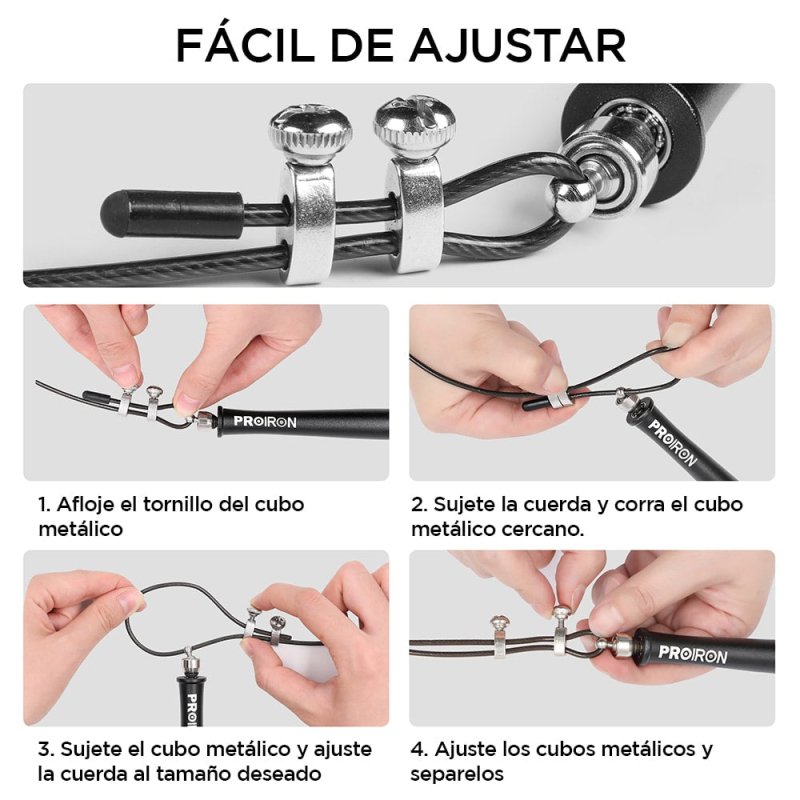 FÁCIL DE AJUSTAR

PROIRON

PROIRON

1. Afloje el tornillo del cubo metálico

2. Sujete la cuerda y corra el cubo metálico cercano.

PROIRON

PROIRON

3. Sujete el cubo metálico y ajuste la cuerda al tamaño deseado

4. Ajuste los cubos metálicos y separelos