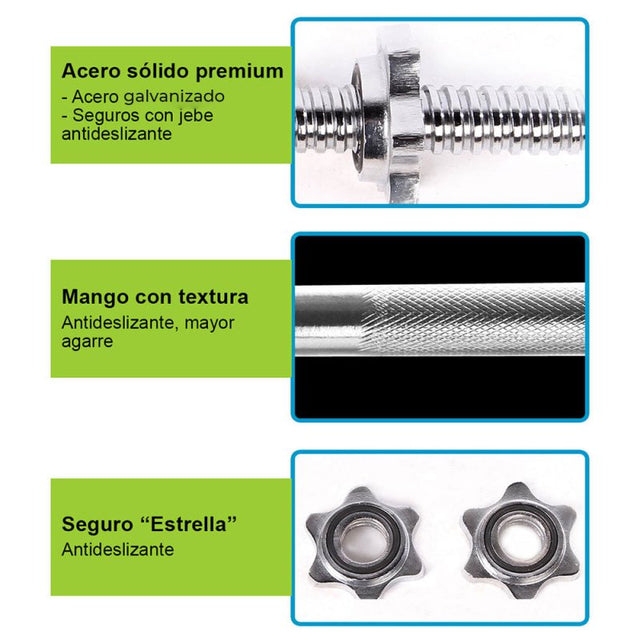 Acero sólido premium
- Acero galvanizado
- Seguros con jebe antideslizante

Mango con textura
Antideslizante, mayor agarre

Seguro “Estrella”
Antideslizante